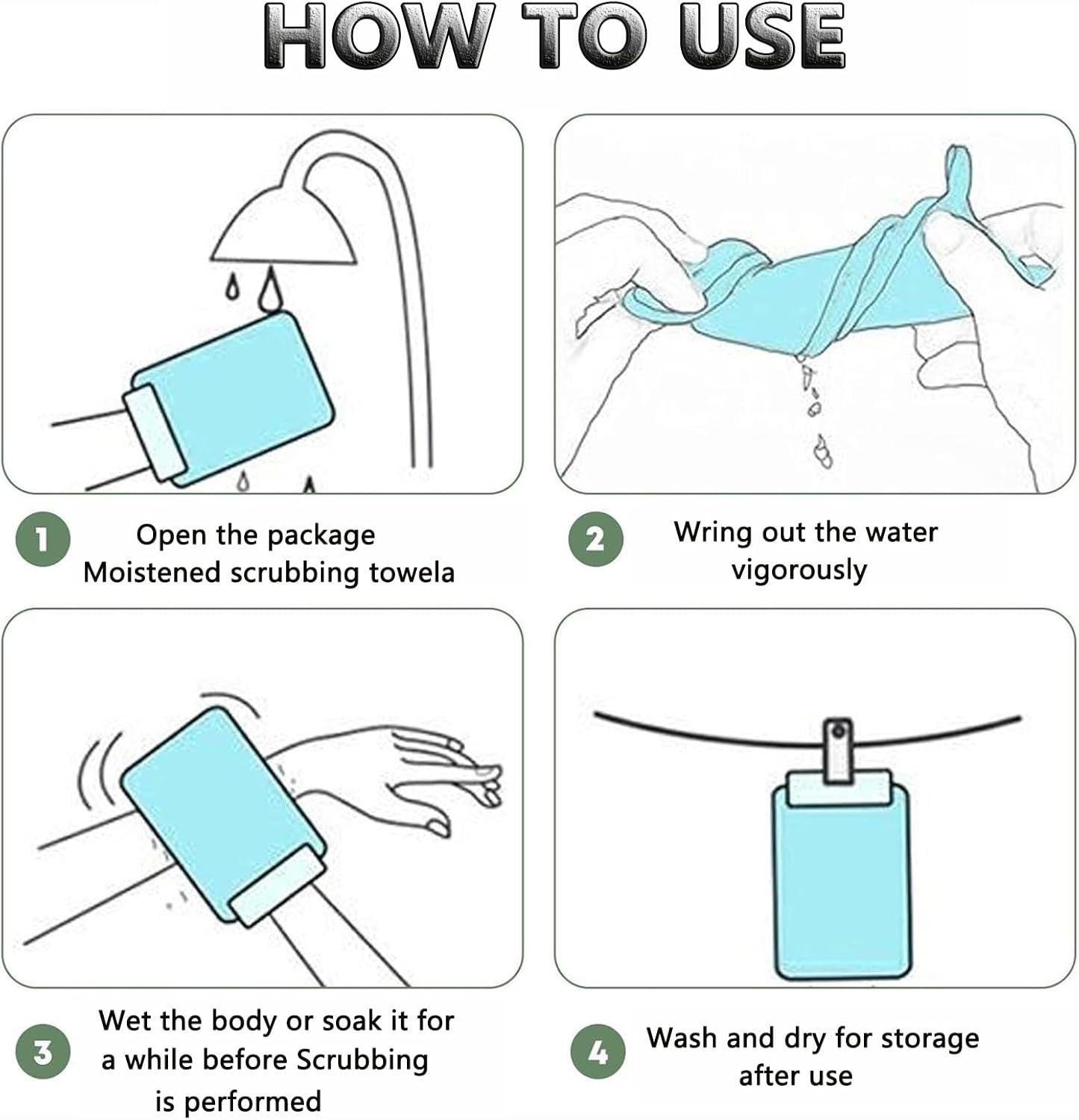 HOW TO USE

1 Open the package
Moistened scrubbing towela

2 Wring out the water
vigorously

3 Wet the body or soak it for
a while before Scrubbing
is performed

4 Wash and dry for storage
after use