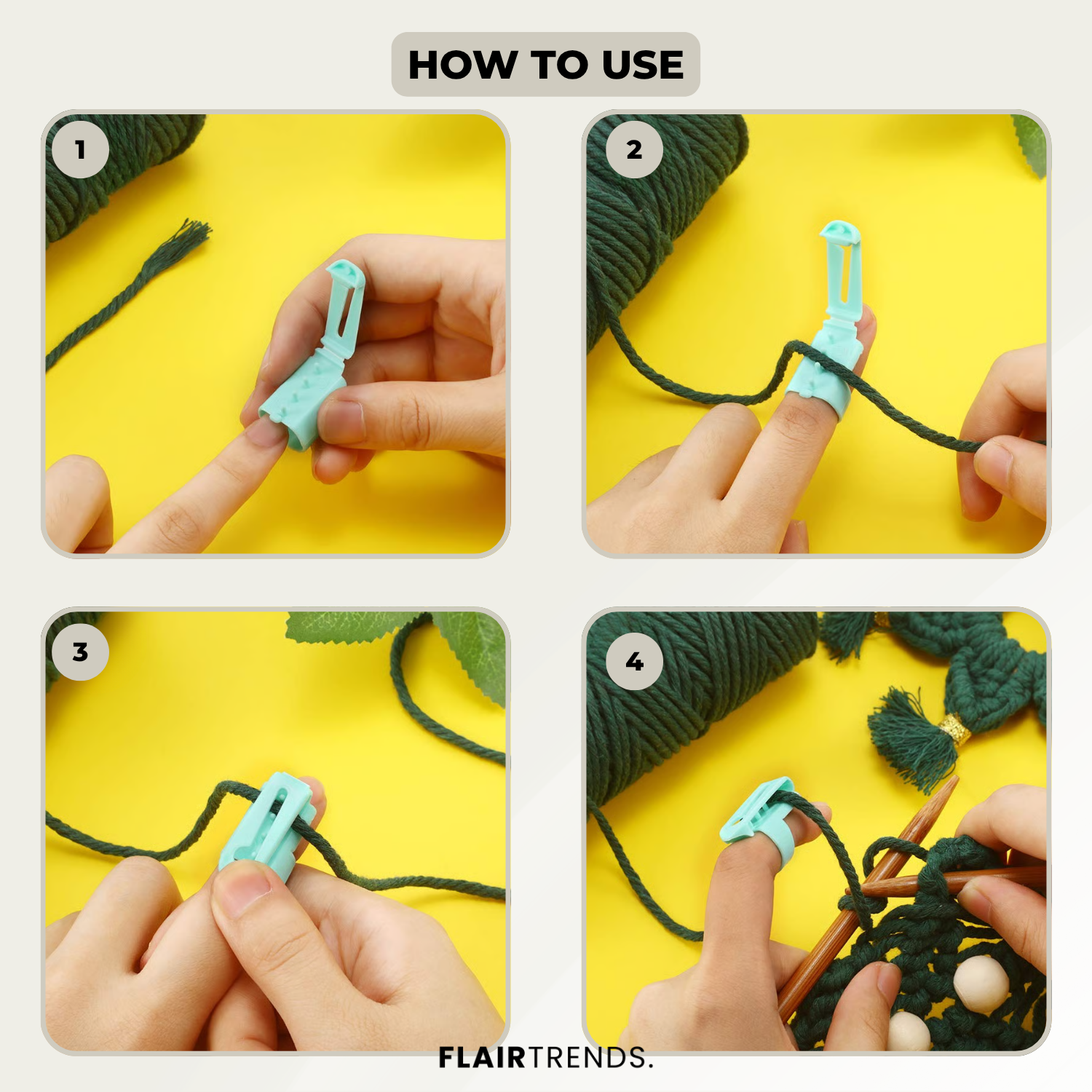 HOW TO USE

1

2

3

4

FLAIRTRENDS.