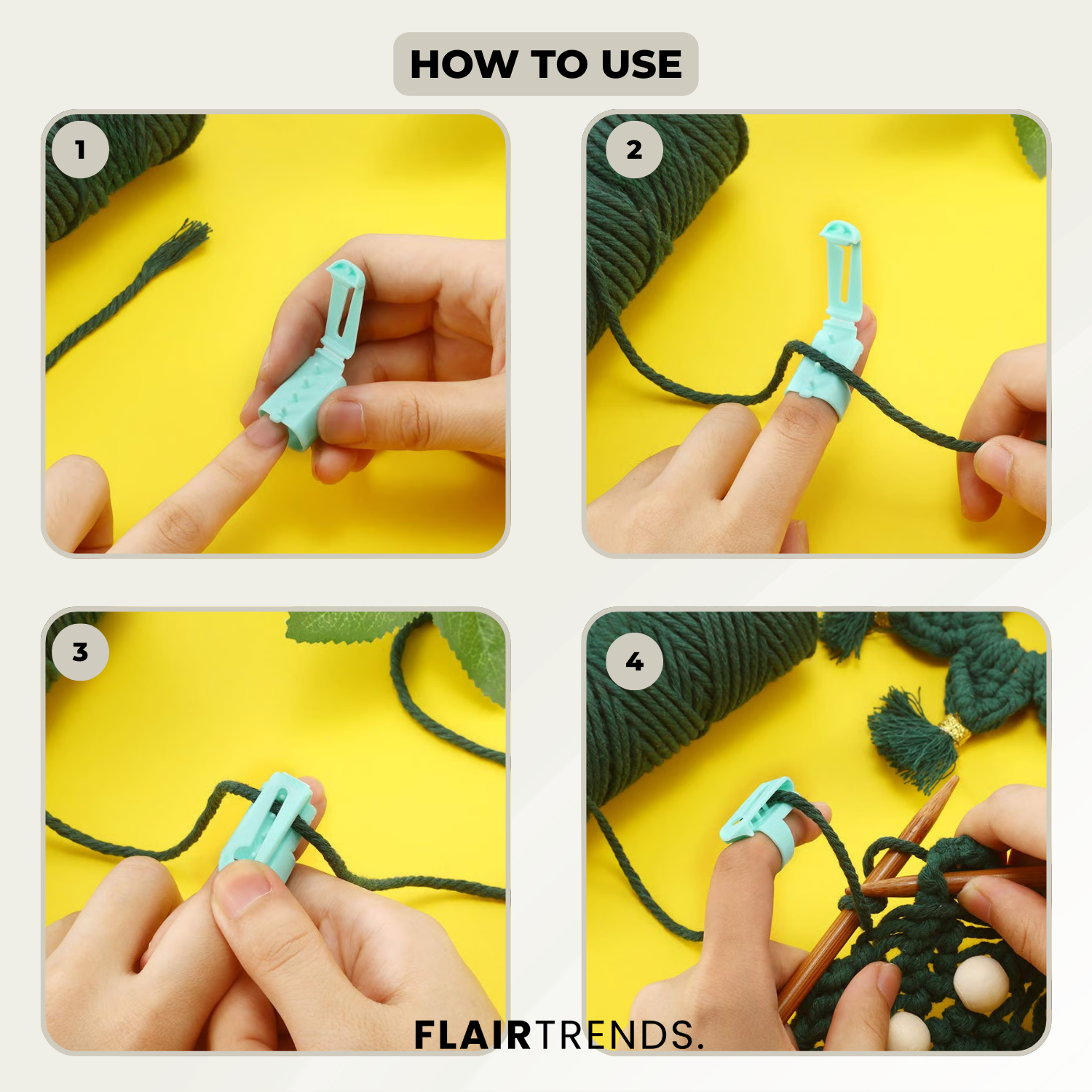 HOW TO USE

1

2

3

4

FLAIRTRENDS.