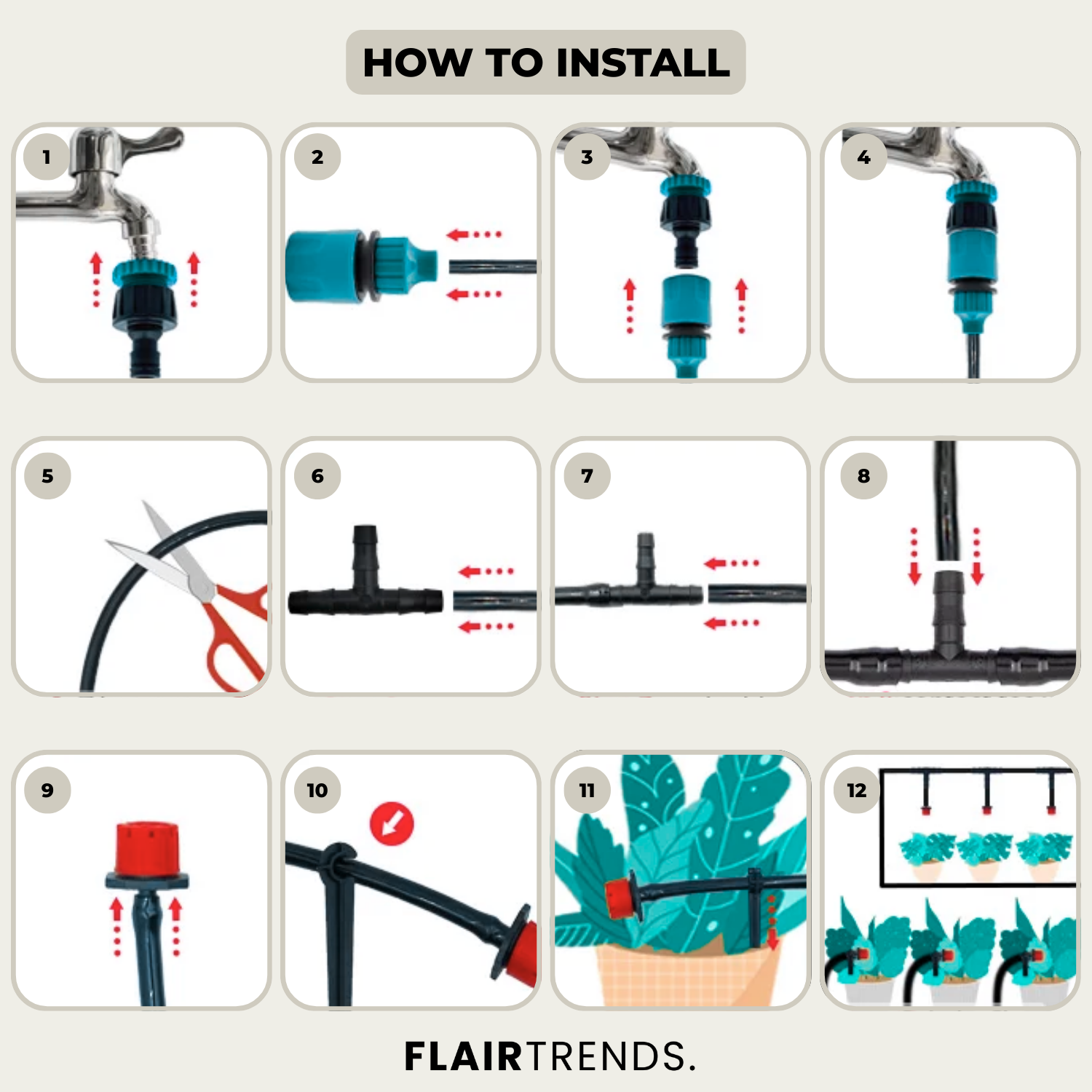 HOW TO INSTALL

1

2

3

4

5

6

7

8

9

10

11

12

FLAIRTRENDS.