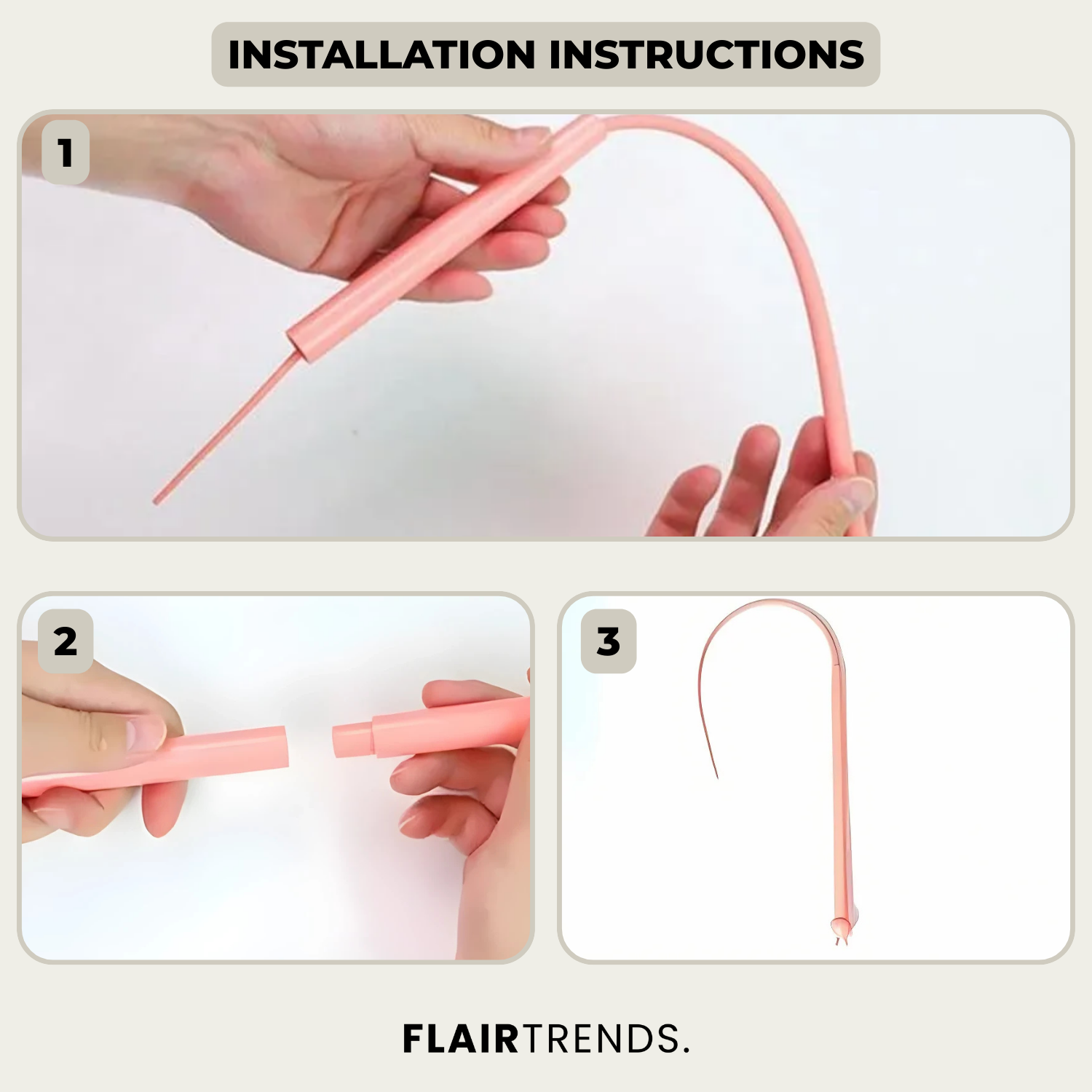 INSTALLATION INSTRUCTIONS

1

2

3

FLAIRTRENDS.