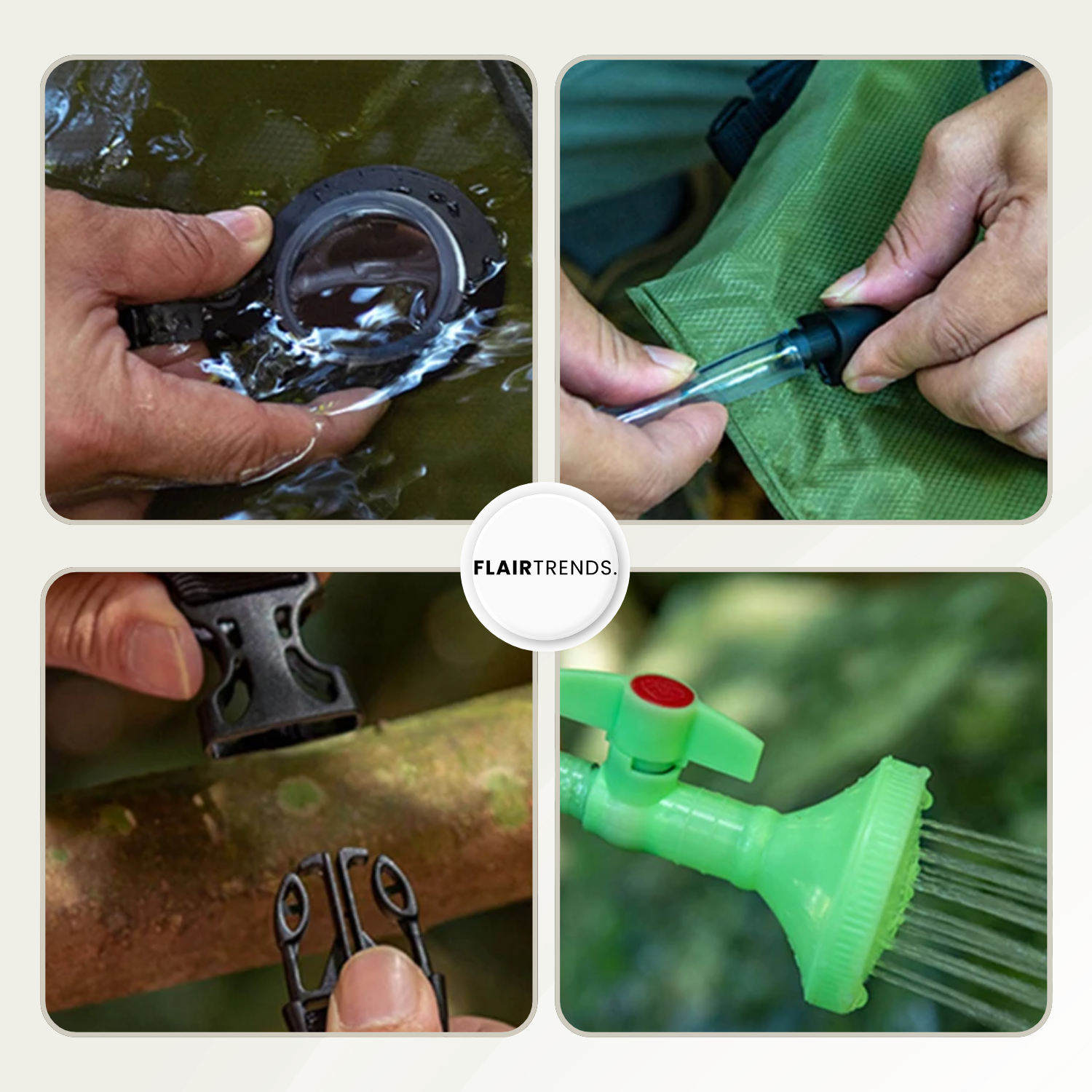 FLAIRTRENDS.