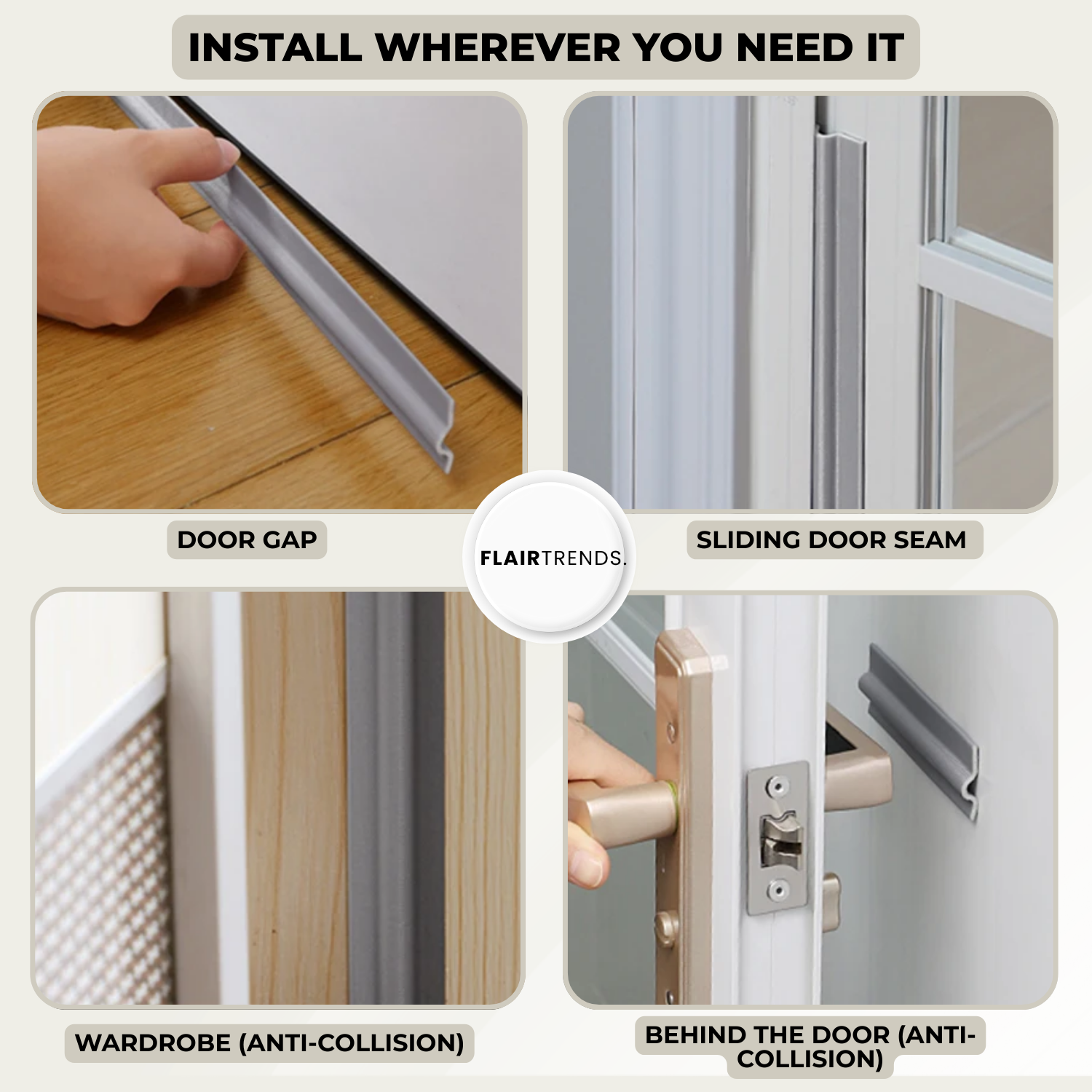 INSTALL WHEREVER YOU NEED IT

DOOR GAP

FLAIRTRENDS.

SLIDING DOOR SEAM

WARDROBE (ANTI-COLLISION)

BEHIND THE DOOR (ANTI-COLLISION)