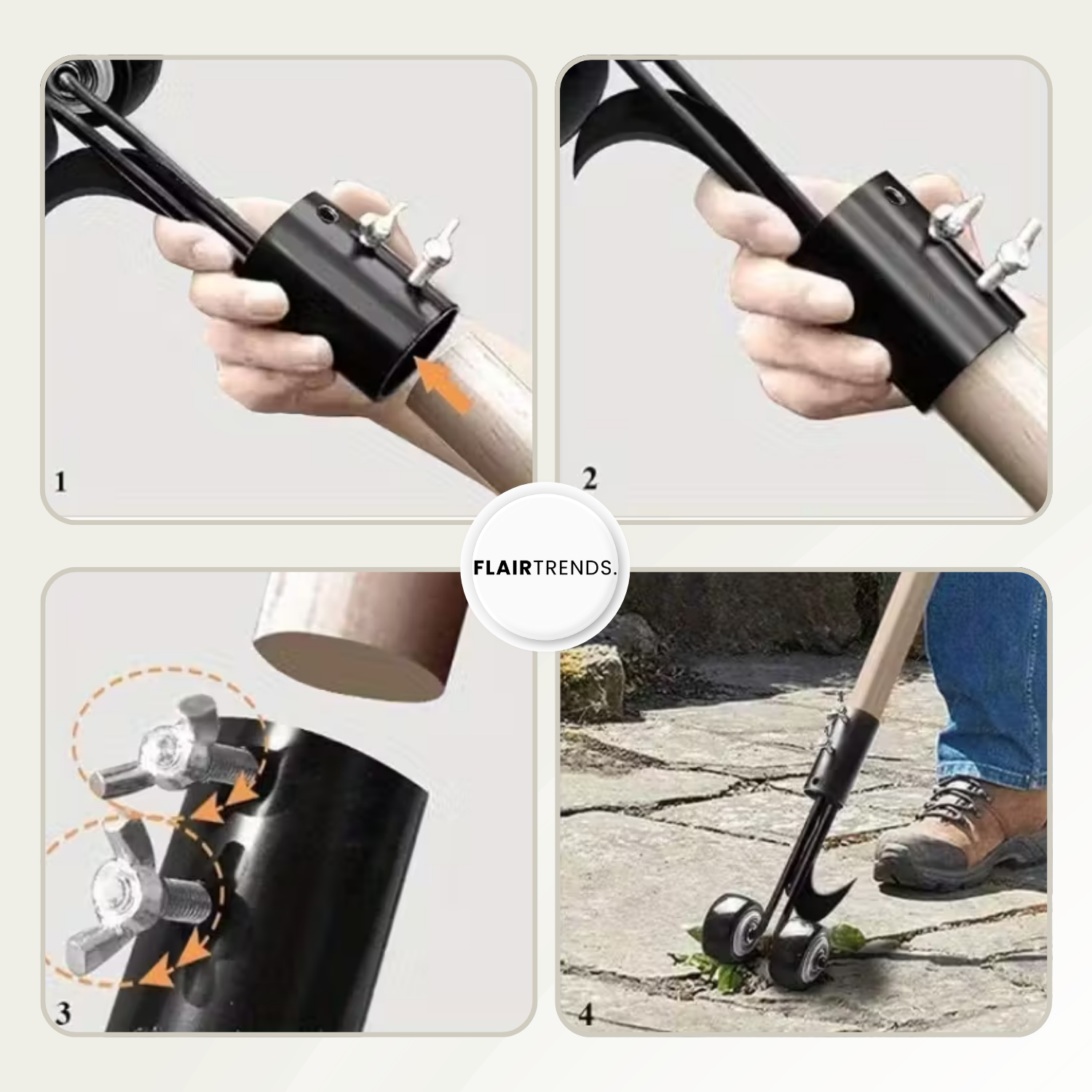 1

2

FLAIRTRENDS.

3

4