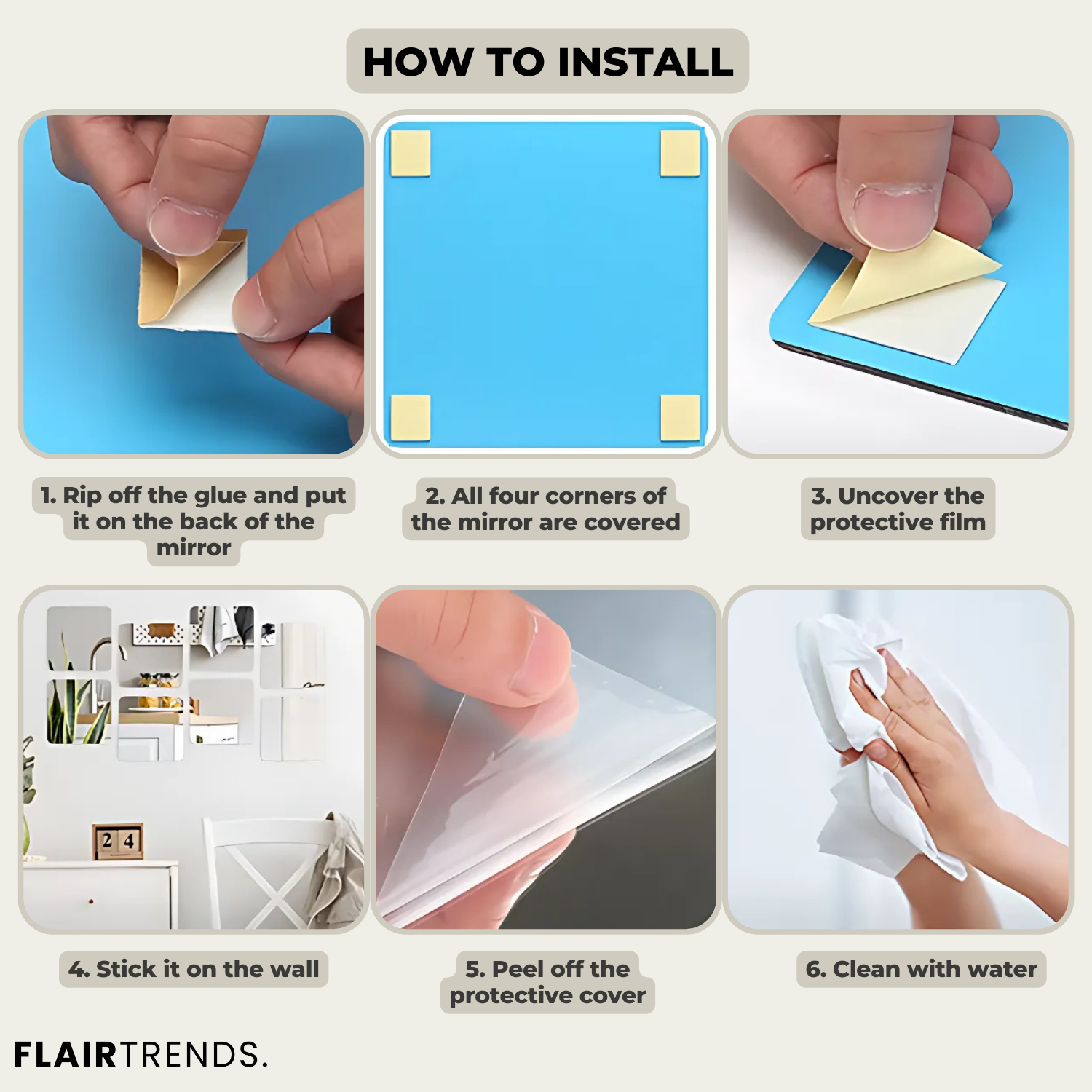 HOW TO INSTALL

1. Rip off the glue and put it on the back of the mirror

2. All four corners of the mirror are covered

3. Uncover the protective film

2 4

4. Stick it on the wall

5. Peel off the protective cover

6. Clean with water

FLAIRTRENDS.