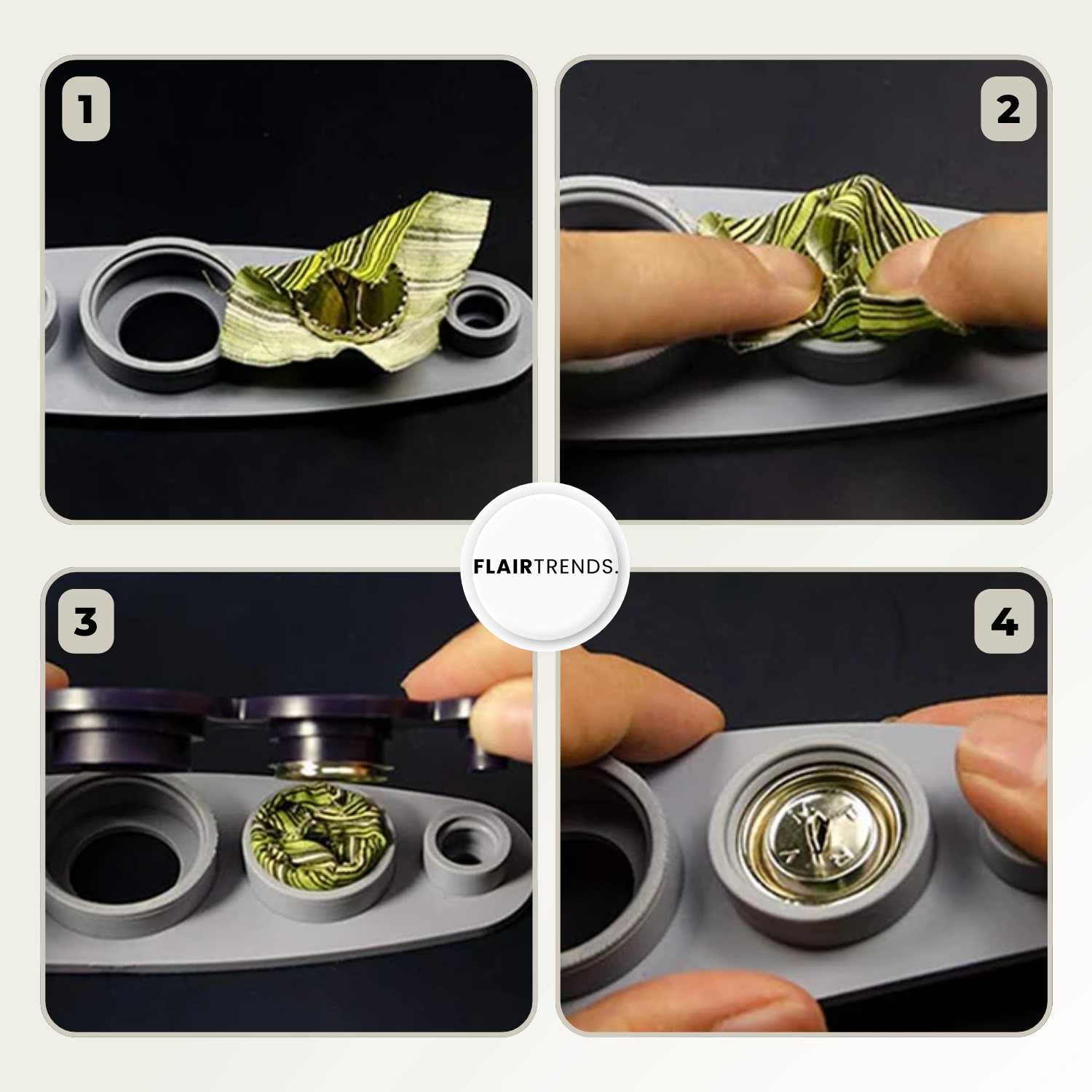 1

2

FLAIRTRENDS.

3

4