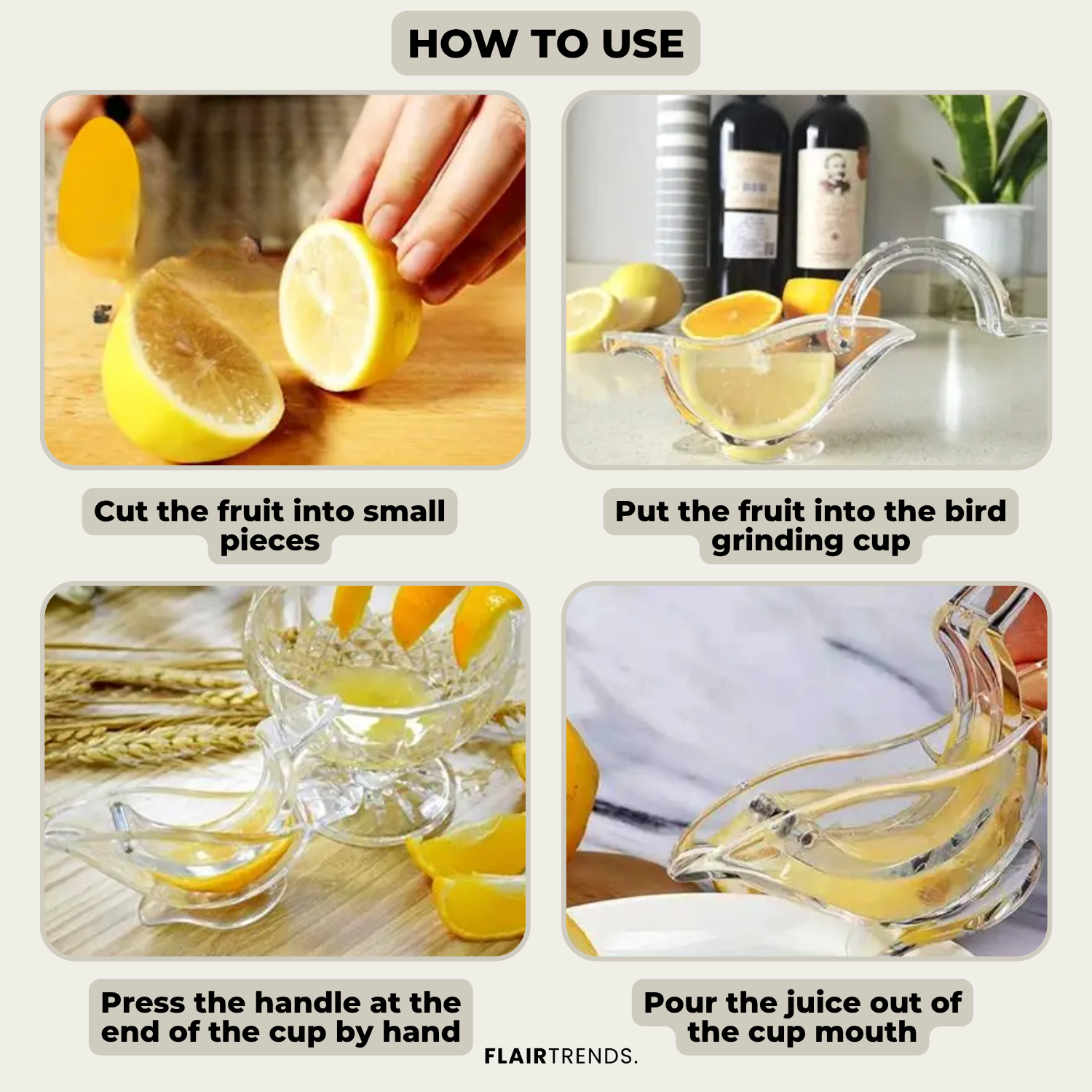 HOW TO USE

Cut the fruit into small pieces

Put the fruit into the bird grinding cup

Press the handle at the end of the cup by hand

Pour the juice out of the cup mouth

FLAIRTRENDS.