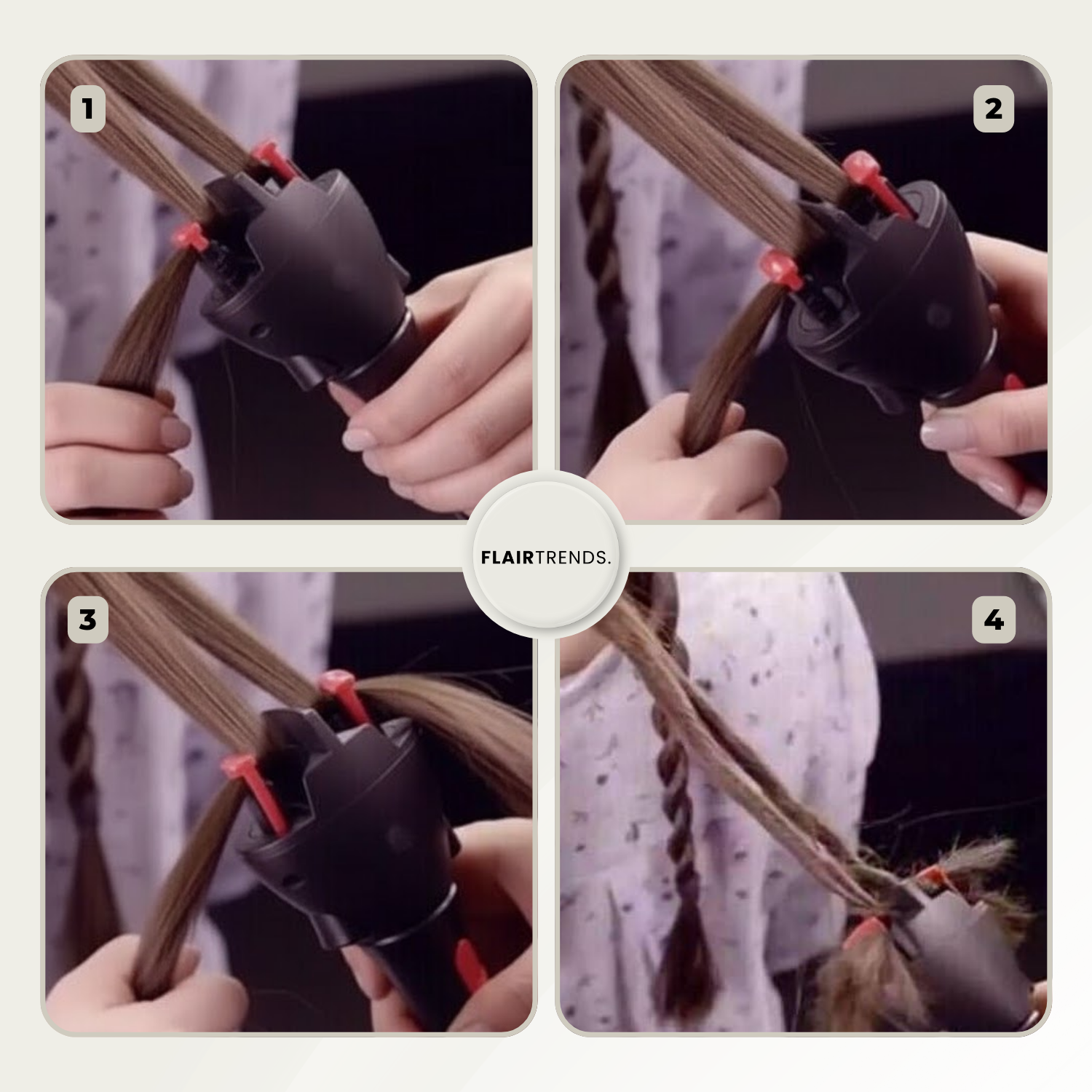 1

2

FLAIRTRENDS.

3

4