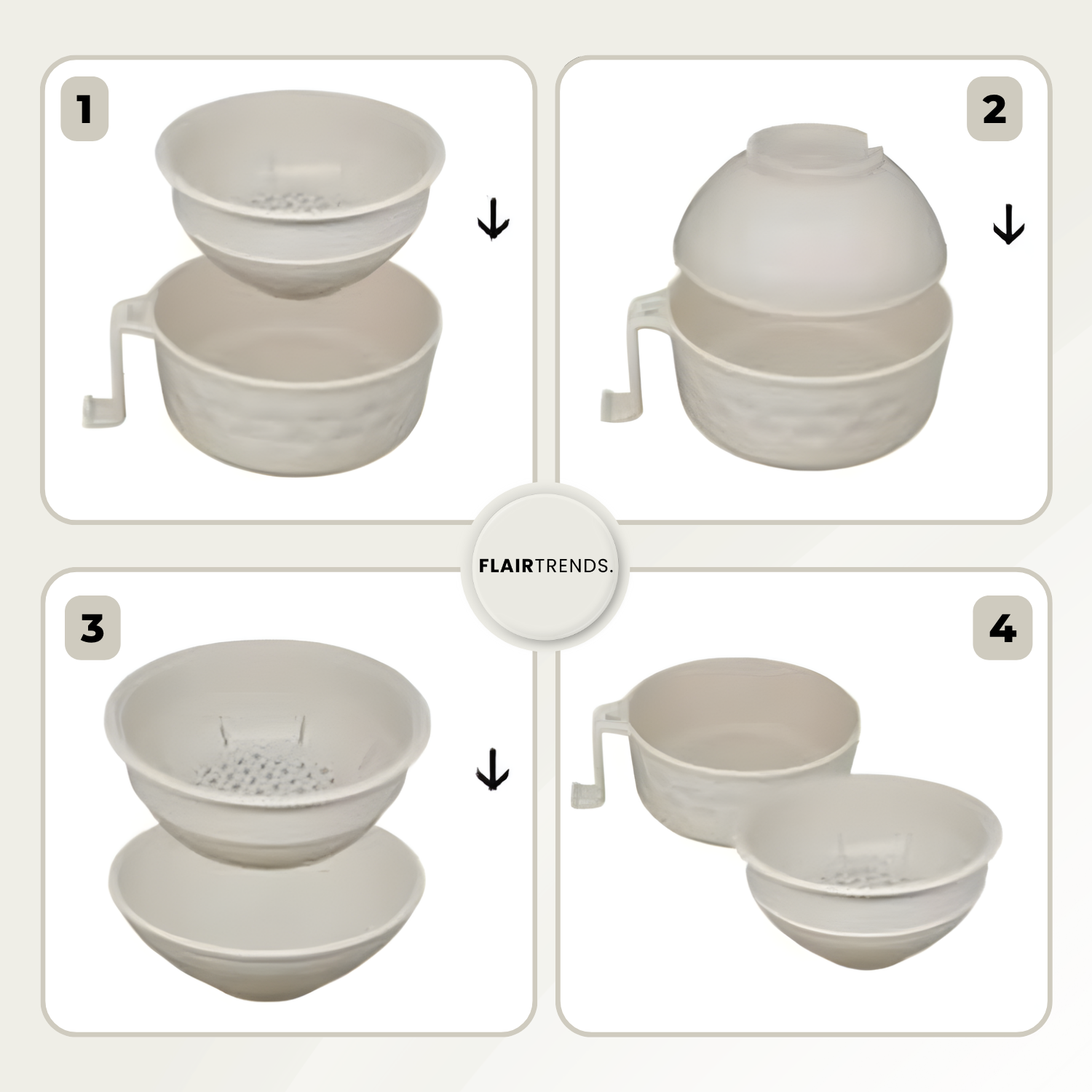 1

2

FLAIRTRENDS.

3

4