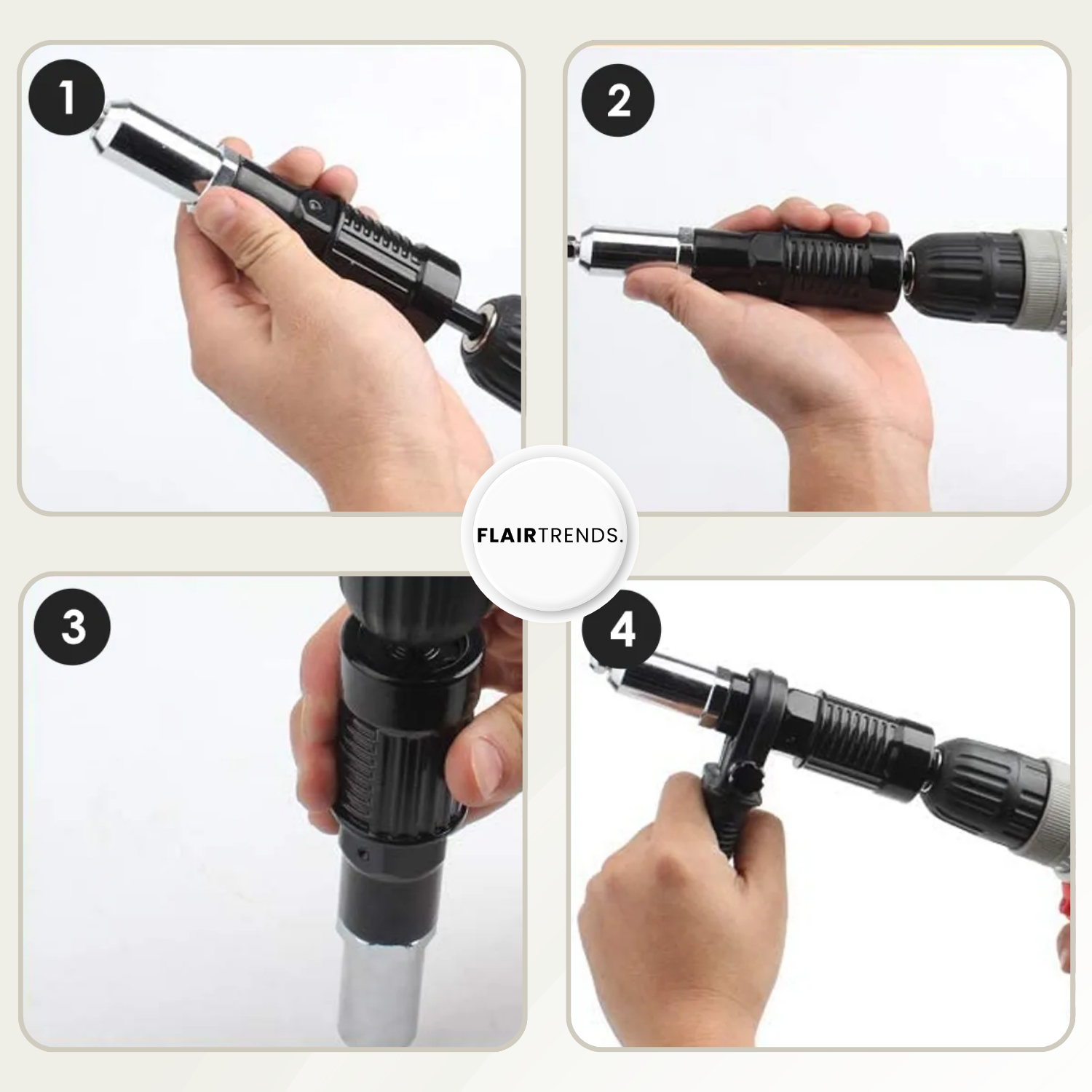 1

2

FLAIRTRENDS.

3

4