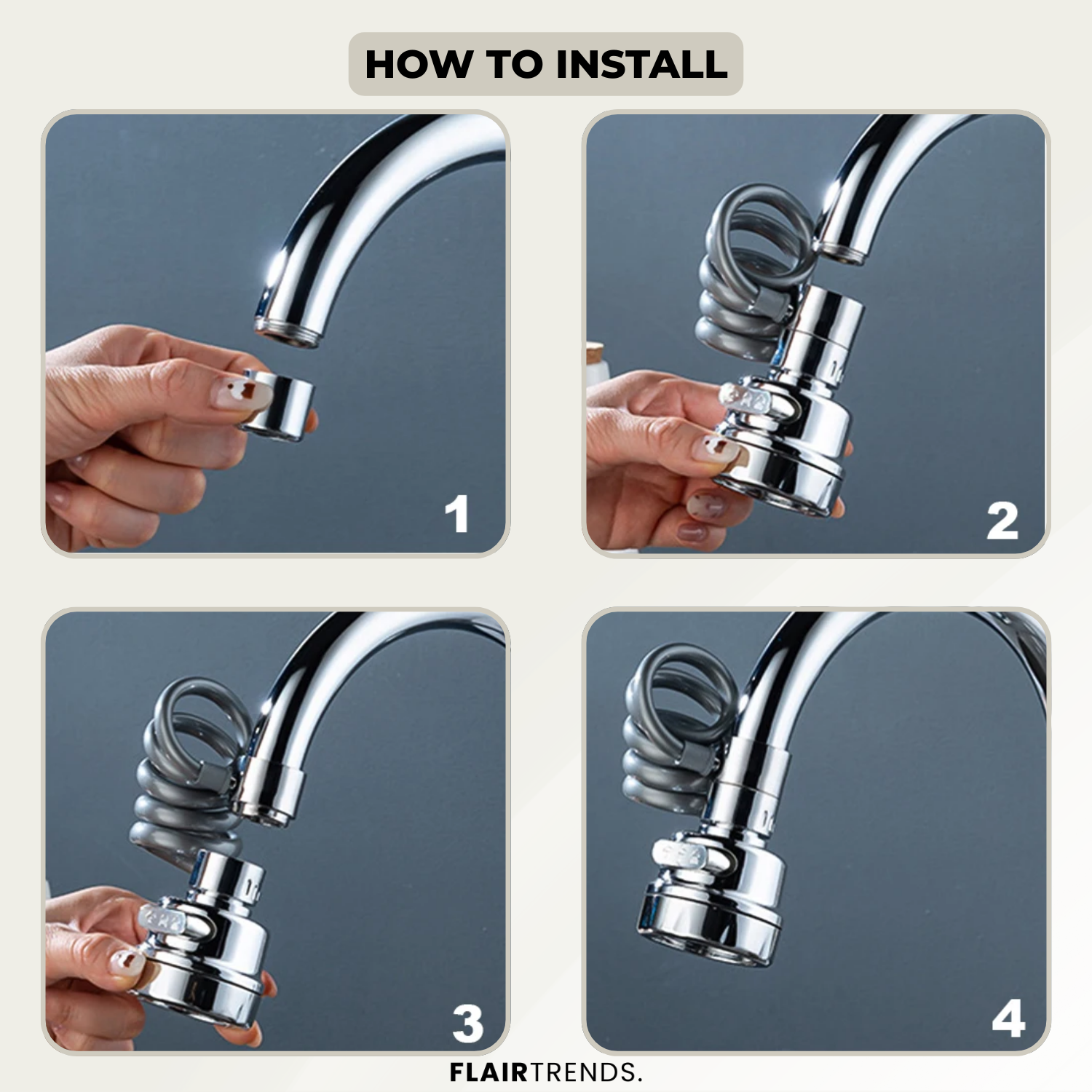 HOW TO INSTALL

1

2

3

4

FLAIRTRENDS.