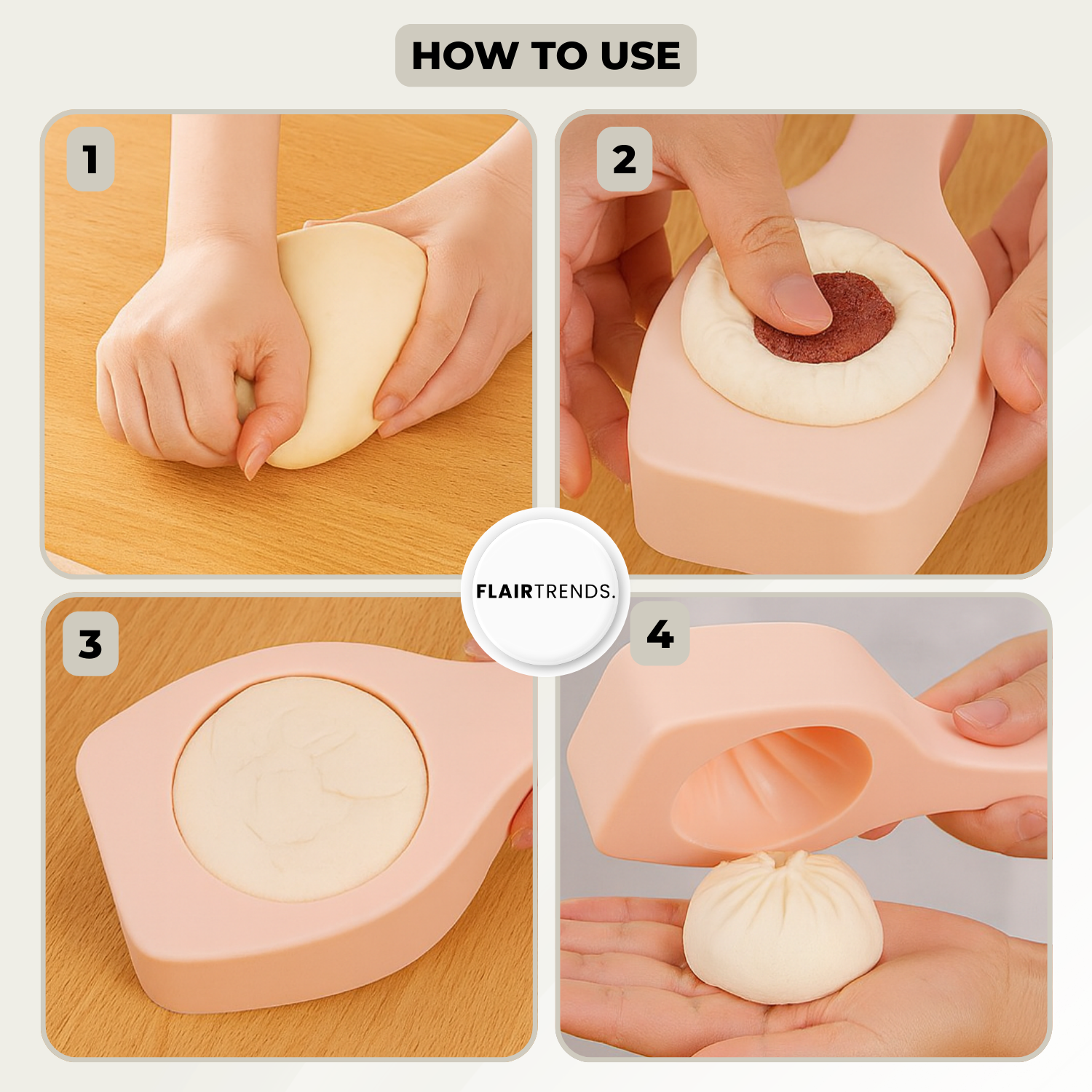 HOW TO USE

1

2

FLAIRTRENDS.

3

4