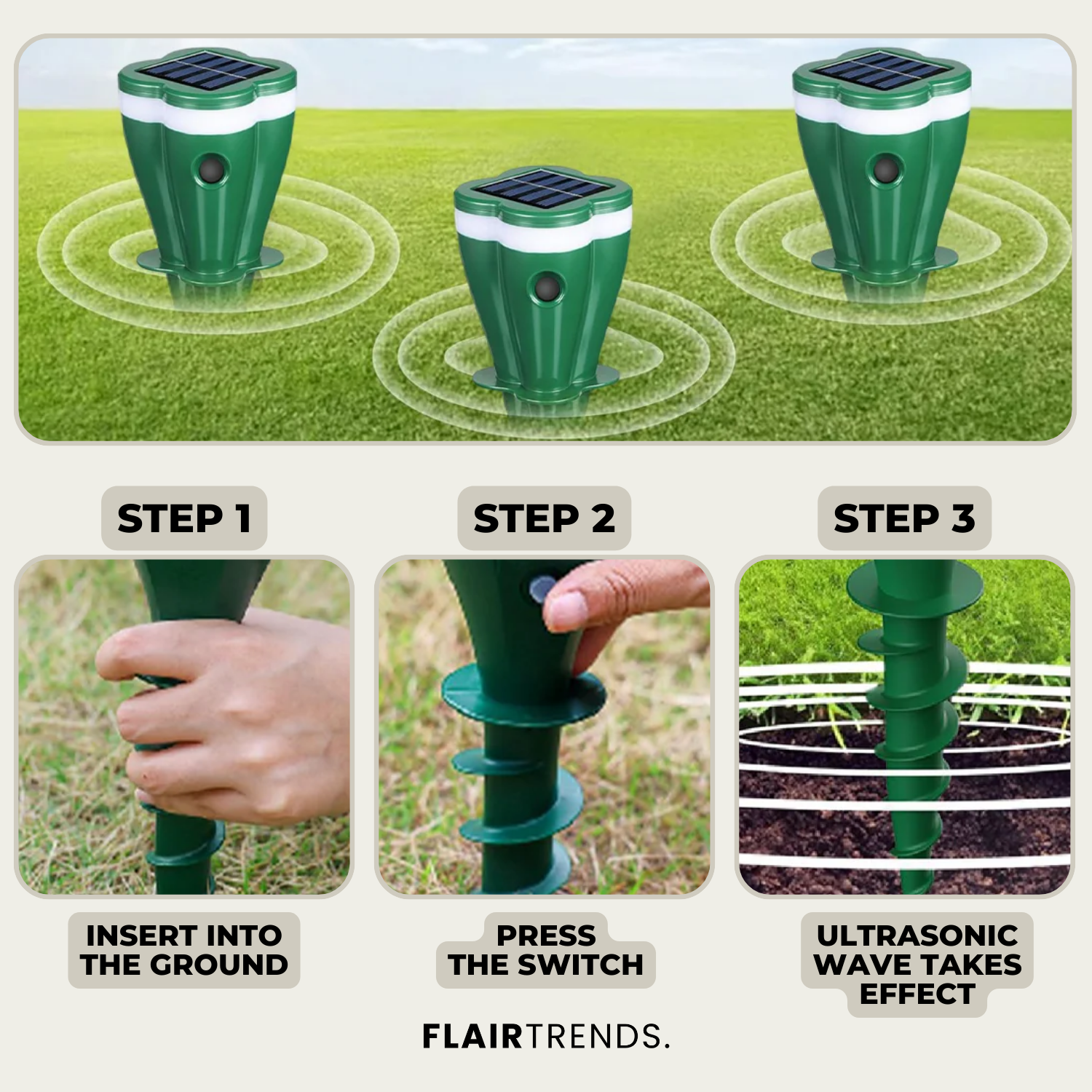 STEP 1

INSERT INTO THE GROUND

STEP 2

PRESS THE SWITCH

STEP 3

ULTRASONIC WAVE TAKES EFFECT

FLAIRTRENDS.