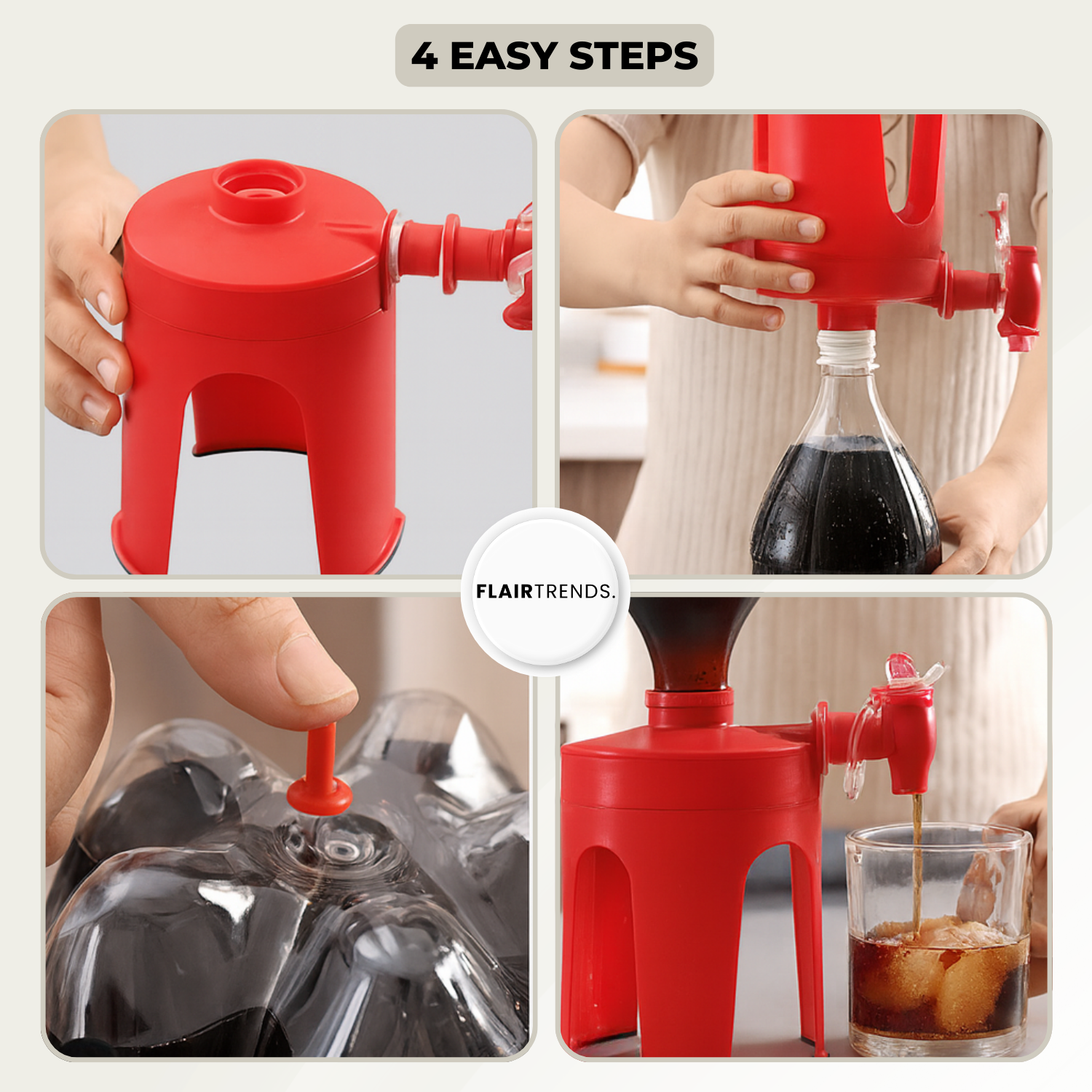 4 EASY STEPS

FLAIRTRENDS.