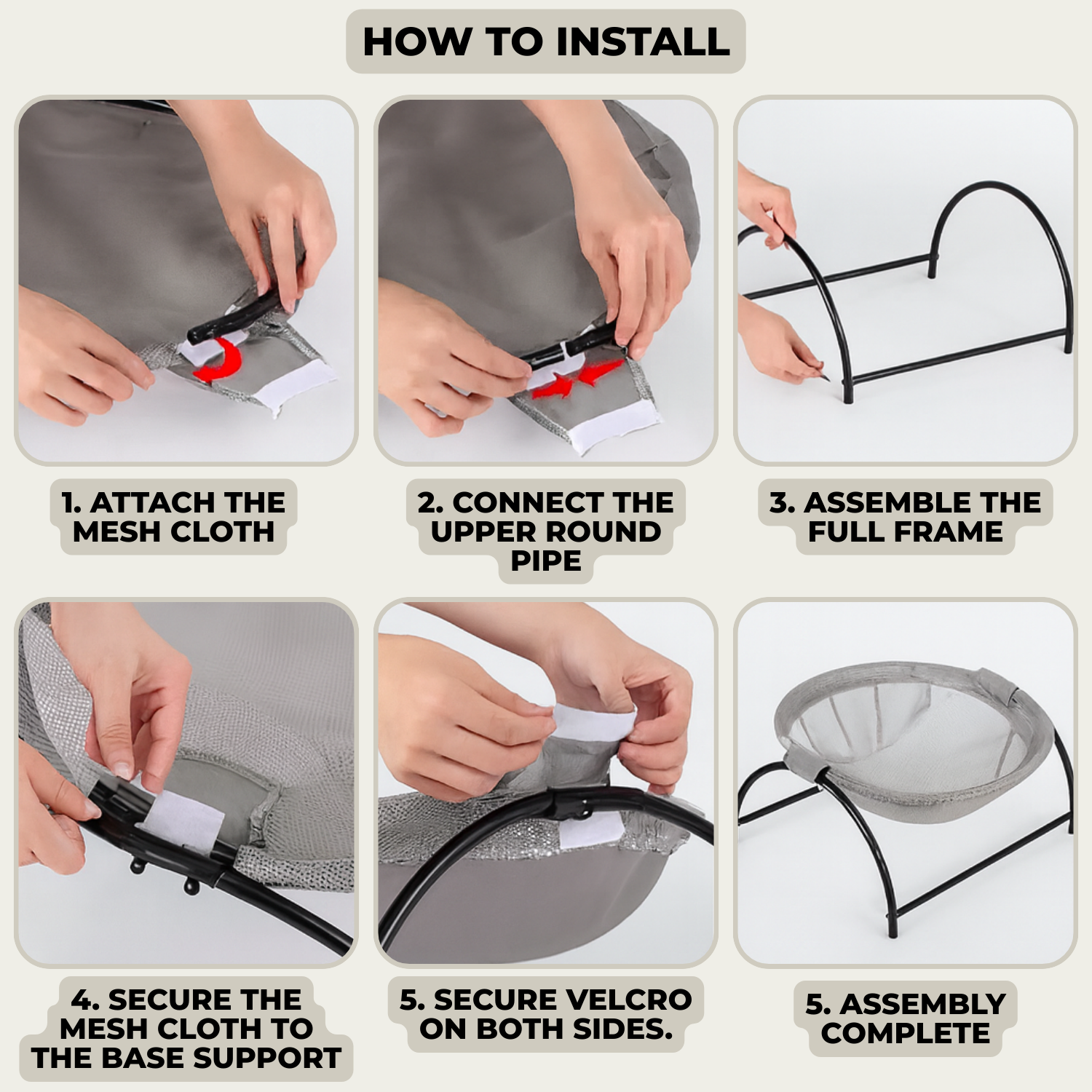 HOW TO INSTALL

1. ATTACH THE MESH CLOTH

2. CONNECT THE UPPER ROUND PIPE

3. ASSEMBLE THE FULL FRAME

4. SECURE THE MESH CLOTH TO THE BASE SUPPORT

5. SECURE VELCRO ON BOTH SIDES.

5. ASSEMBLY COMPLETE