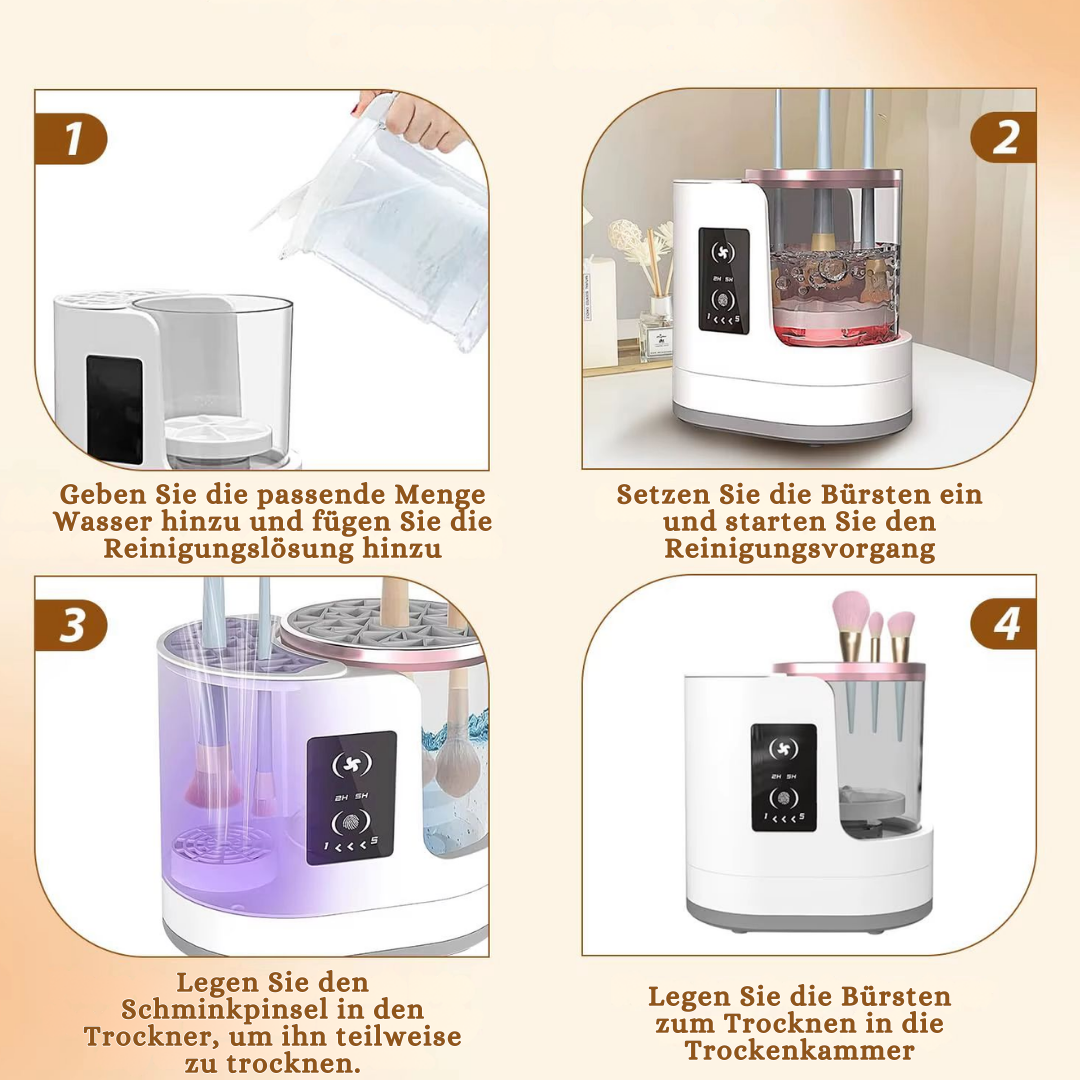 1

Geben Sie die passende Menge Wasser hinzu und fügen Sie die Reinigungslösung hinzu

2

2H 5H

1 < < < 5

Setzen Sie die Bürsten ein und starten Sie den Reinigungsvorgang

3

2H 5H

1 < < < 5

Legen Sie den Schminkpinsel in den Trockner, um ihn teilweise zu trocknen.

4

2H 5H

1 < < < 5

Legen Sie die Bürsten zum Trocknen in die Trockenkammer